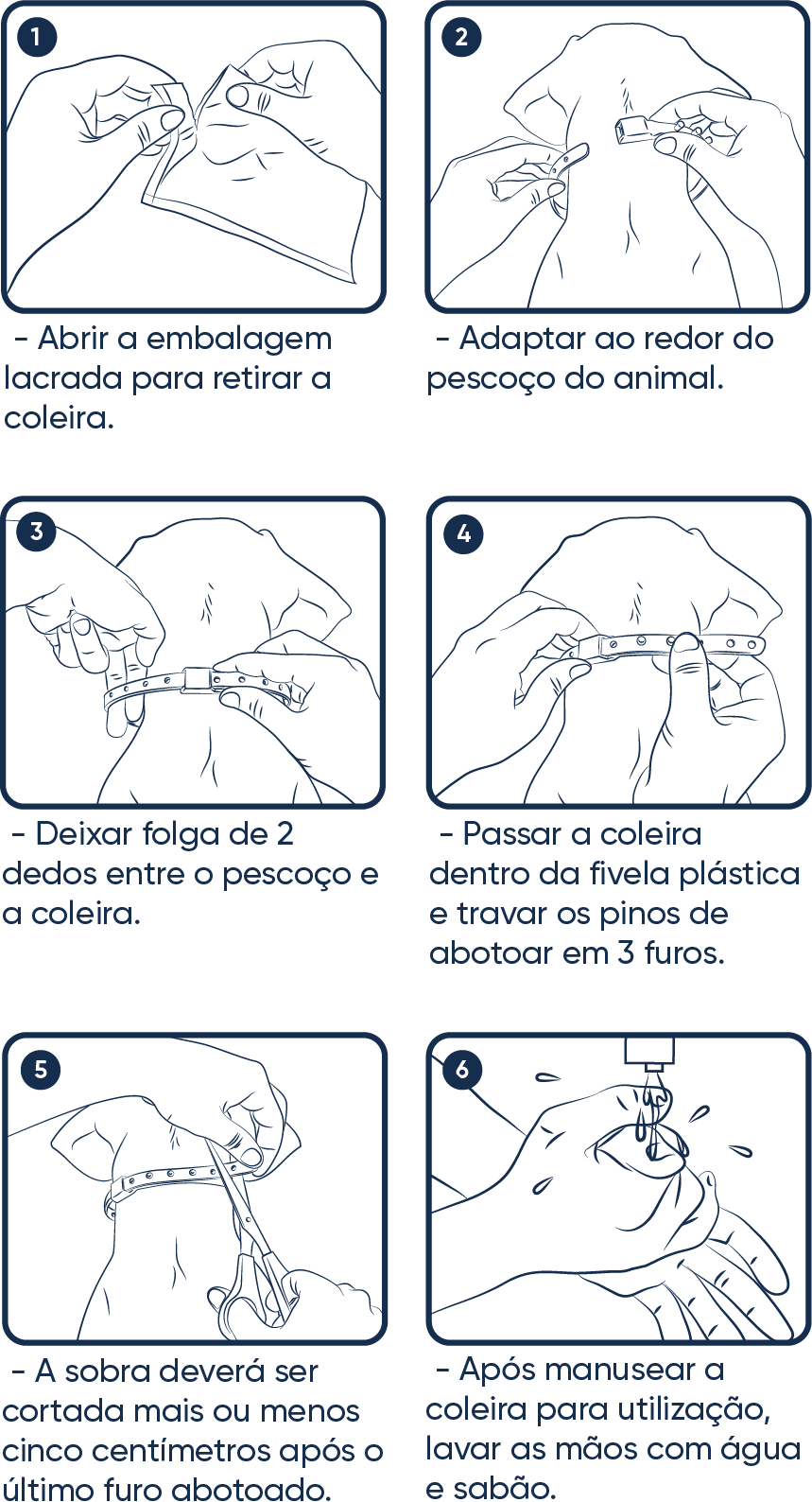 1

- Abrir a embalagem lacrada para retirar a coleira.

2

- Adaptar ao redor do pescoço do animal.

3

- Deixar folga de 2 dedos entre o pescoço e a coleira.

4

- Passar a coleira dentro da fivela plástica e travar os pinos de abotoar em 3 furos.

5

- A sobra deverá ser cortada mais ou menos cinco centímetros após o último furo abotoado.

6

- Após manusear a coleira para utilização, lavar as mãos com água e sabão.